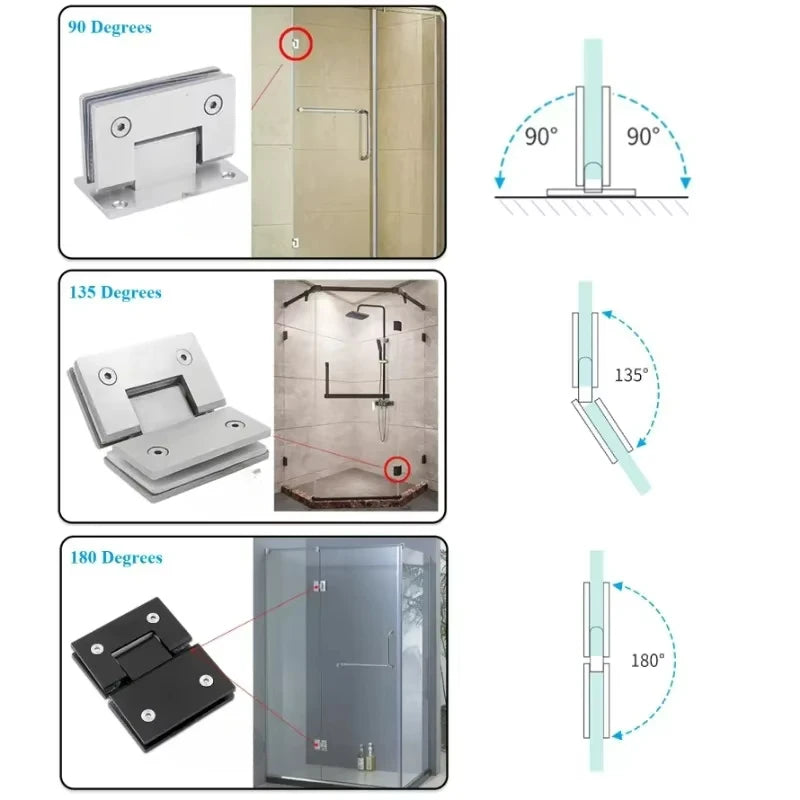 90 Degrees

90°

90°

135 Degrees

135°

180 Degrees

180°