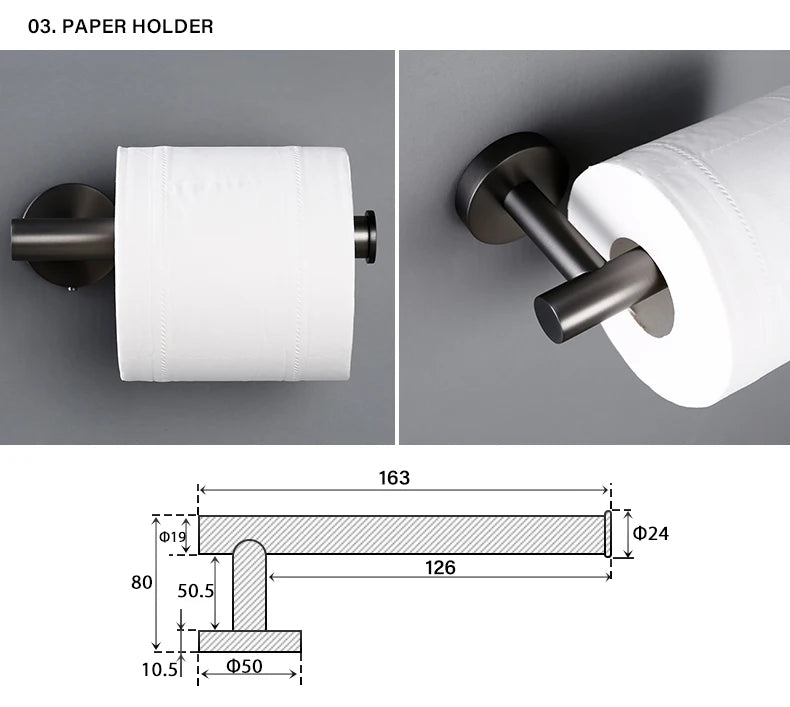 03. PAPER HOLDER

163

Φ19

Φ24

126

80

50.5

10.5

Φ50